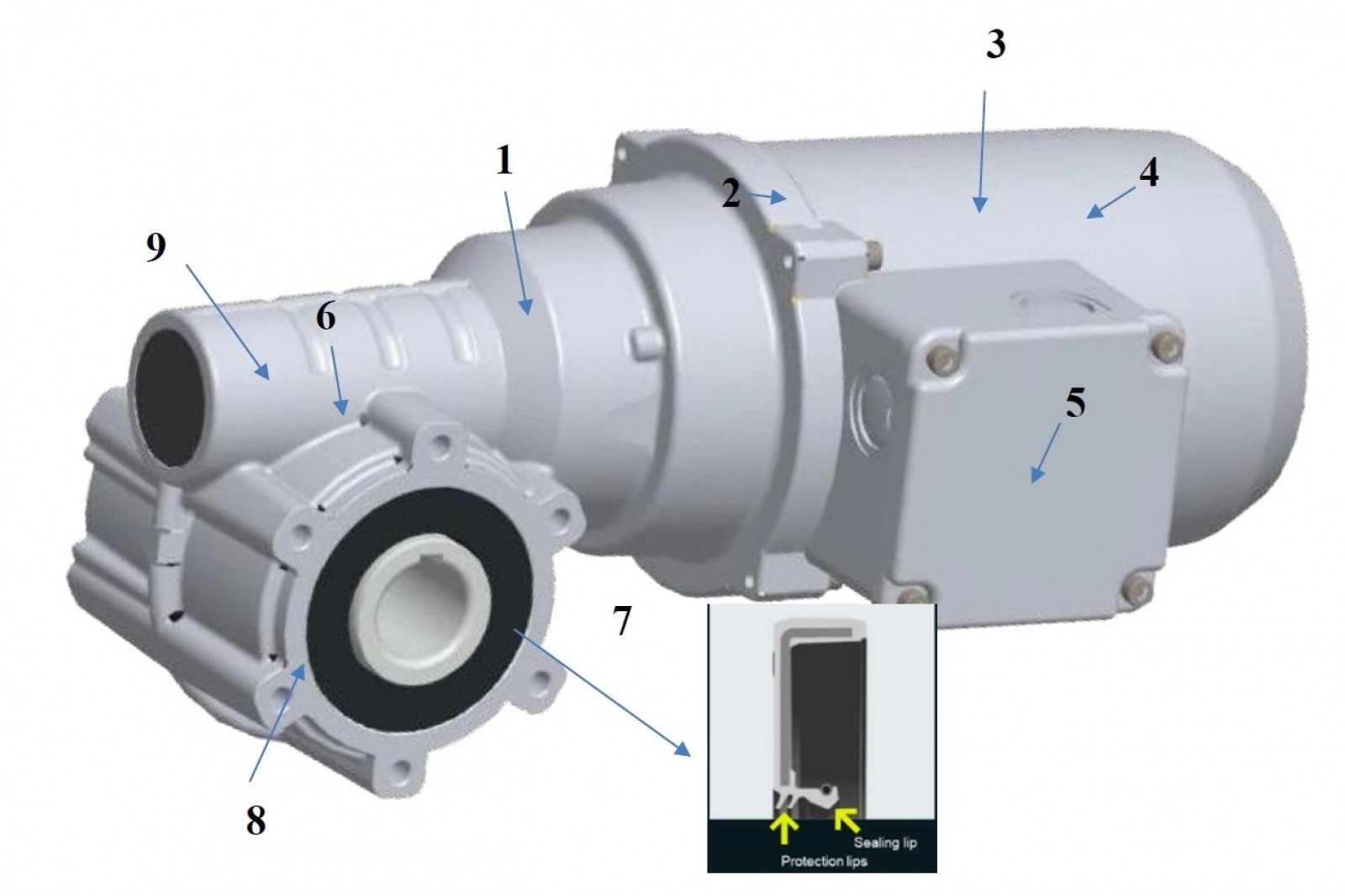 3
1
2
4
9
6
5
7
8
Sealing lip
Protection lips