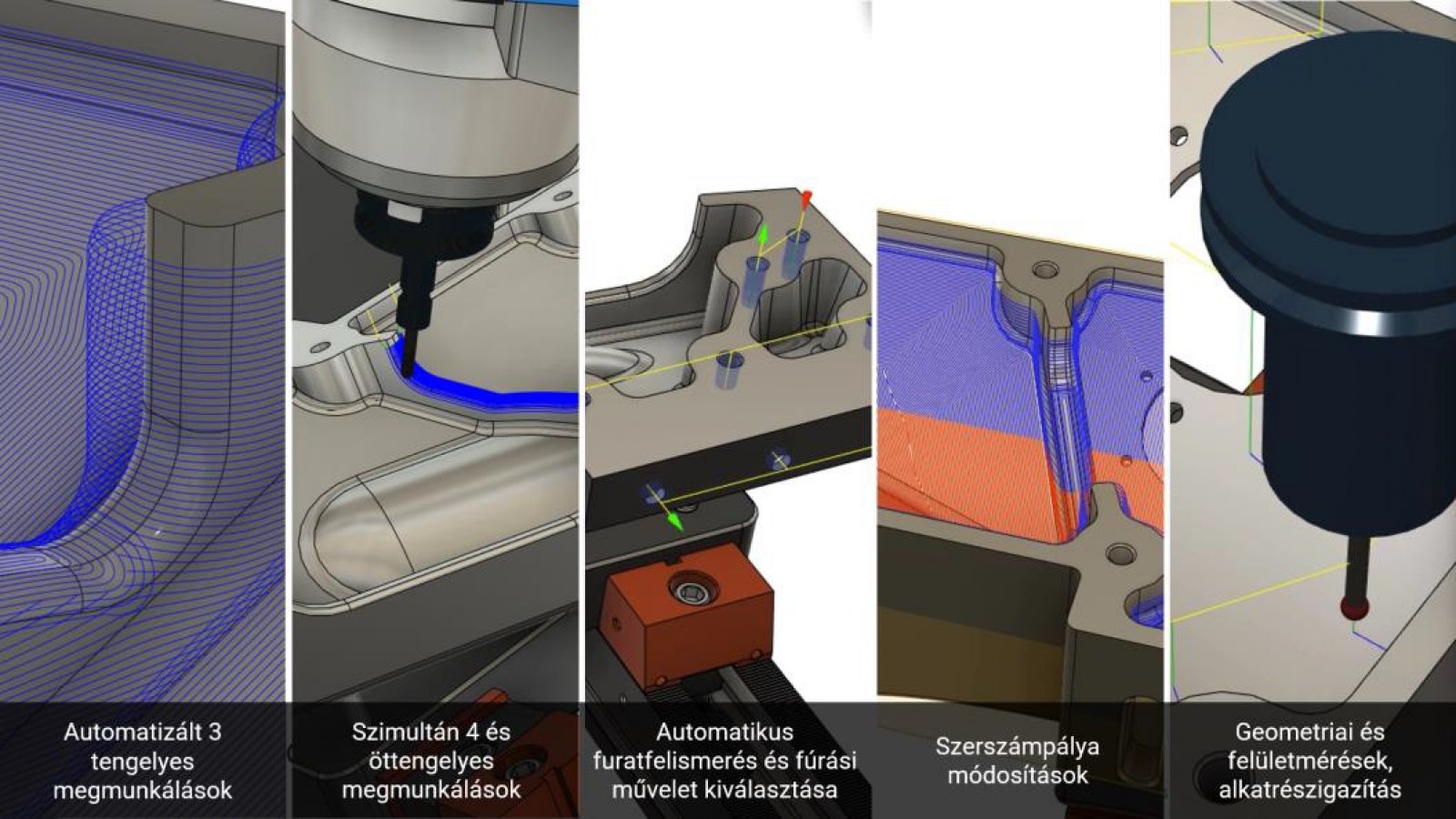 Automatizált 3 tengelyes megmunkálások

Szimultán 4 és öttengelyes megmunkálások

Automatikus furatfelismerés és fúrási művelet kiválasztása

Szerszámpálya módosítások

Geometriai és felületmérések, alkatrészigazítás